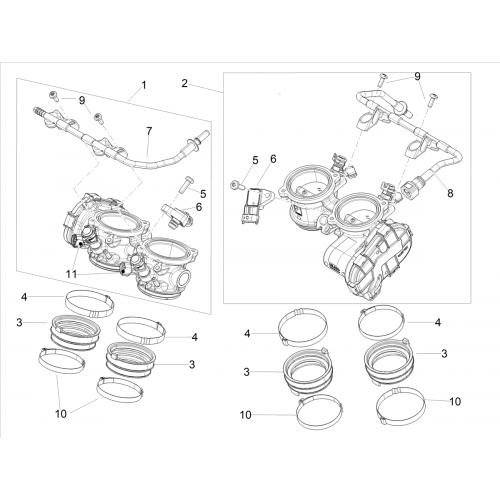 1
2
9
9
7
5
6
5
6
8
11
4
3
4
3
10
4
4
3
3
10
10